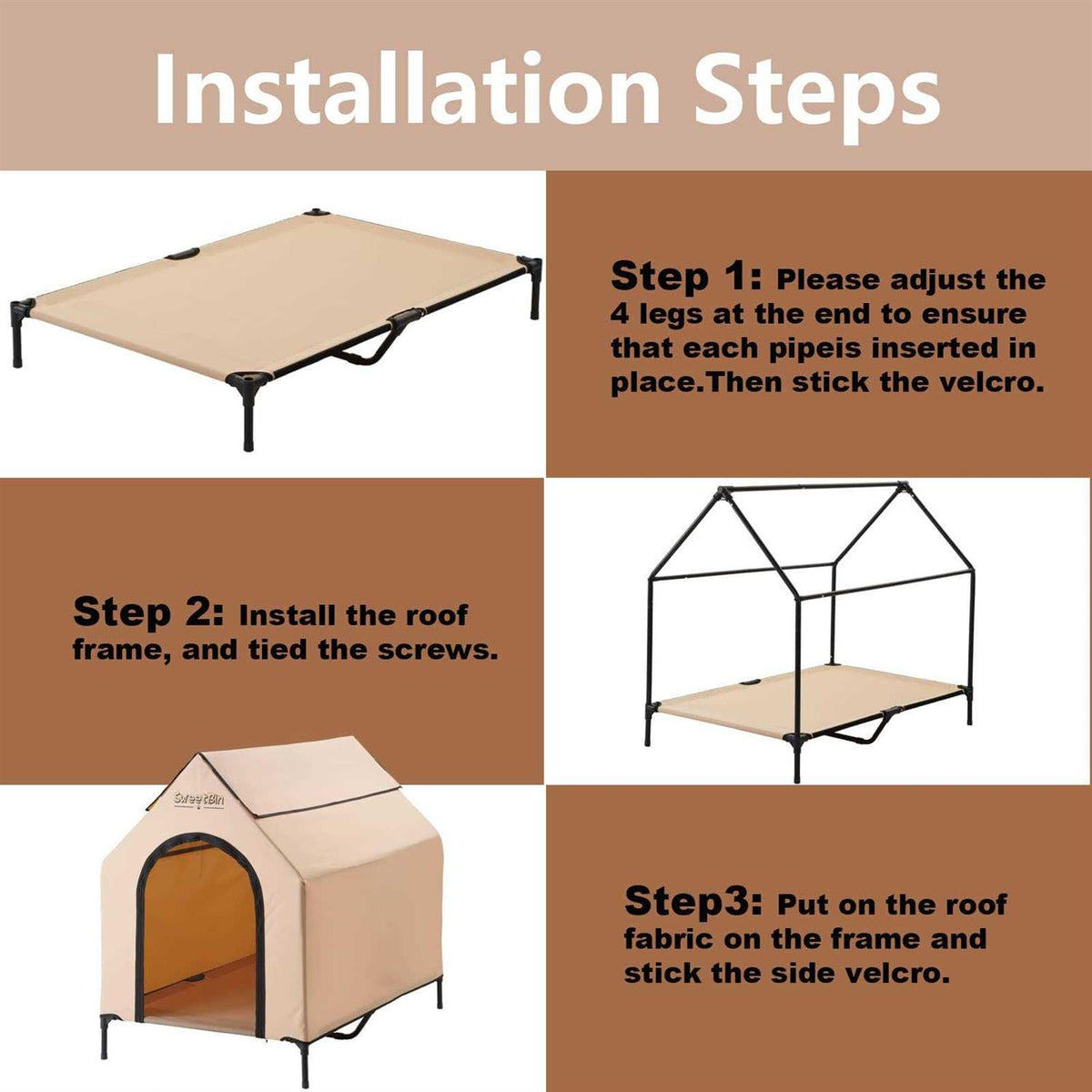 Installation Steps

Step 1: Please adjust the 4 legs at the end to ensure that each pipeis inserted in place.Then stick the velcro.

Step 2: Install the roof frame, and tied the screws.

SweetBin

Step3: Put on the roof fabric on the frame and stick the side velcro.